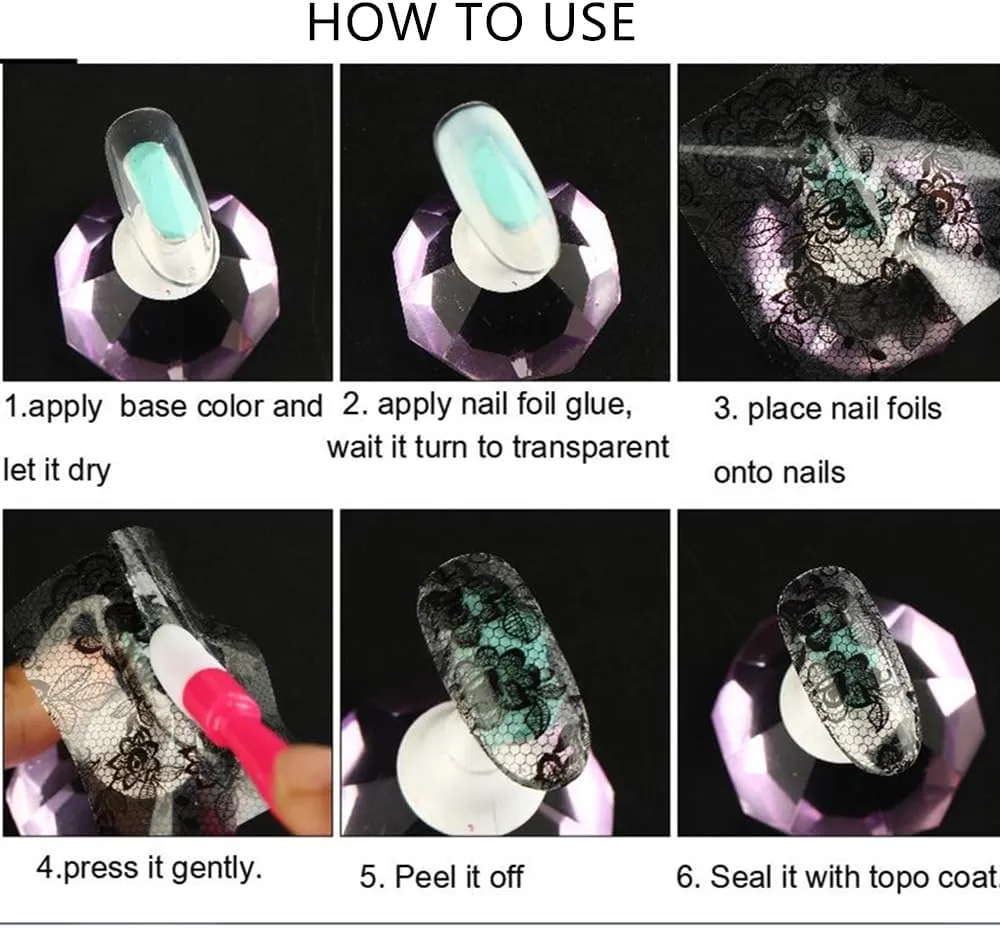 HOW TO USE

1.apply base color and let it dry

2. apply nail foil glue, wait it turn to transparent

3. place nail foils onto nails

4.press it gently.

5. Peel it off

6. Seal it with topo coat.