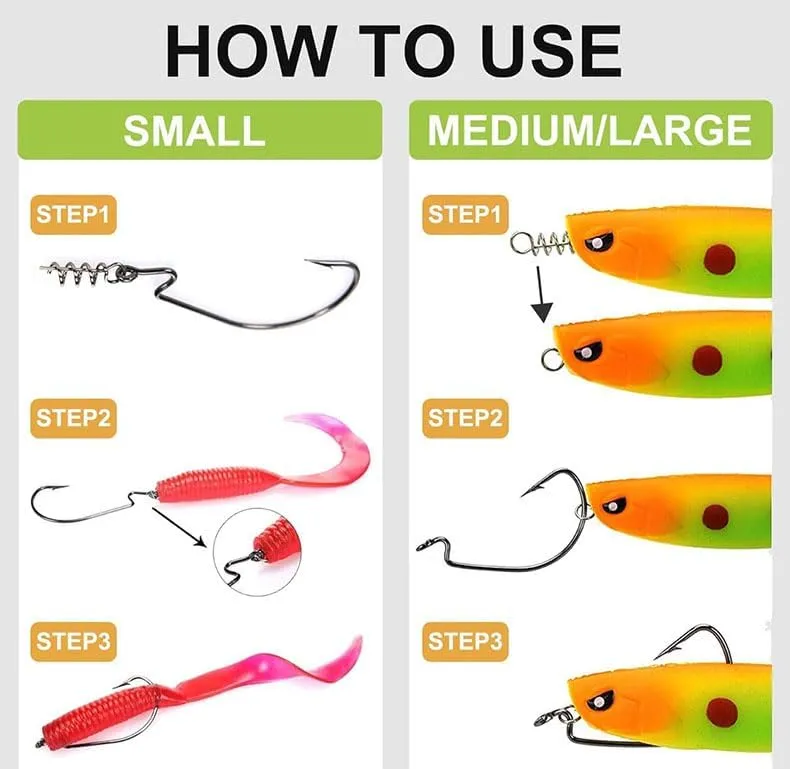 HOW TO USE

SMALL

STEP1

STEP2

STEP3

MEDIUM/LARGE

STEP1

STEP2

STEP3