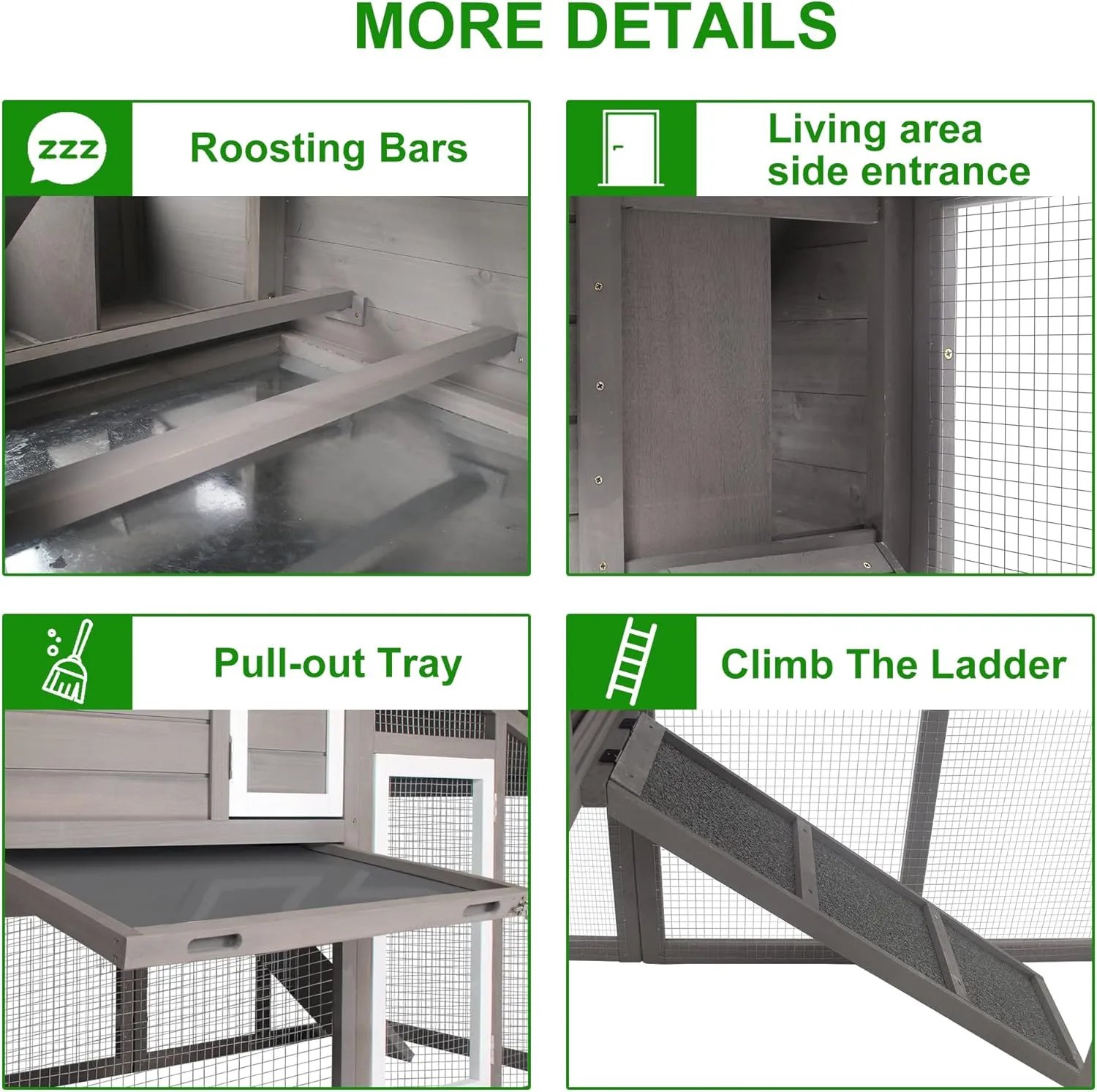 MORE DETAILS

zzz

Roosting Bars

Living area side entrance

Pull-out Tray

Climb The Ladder