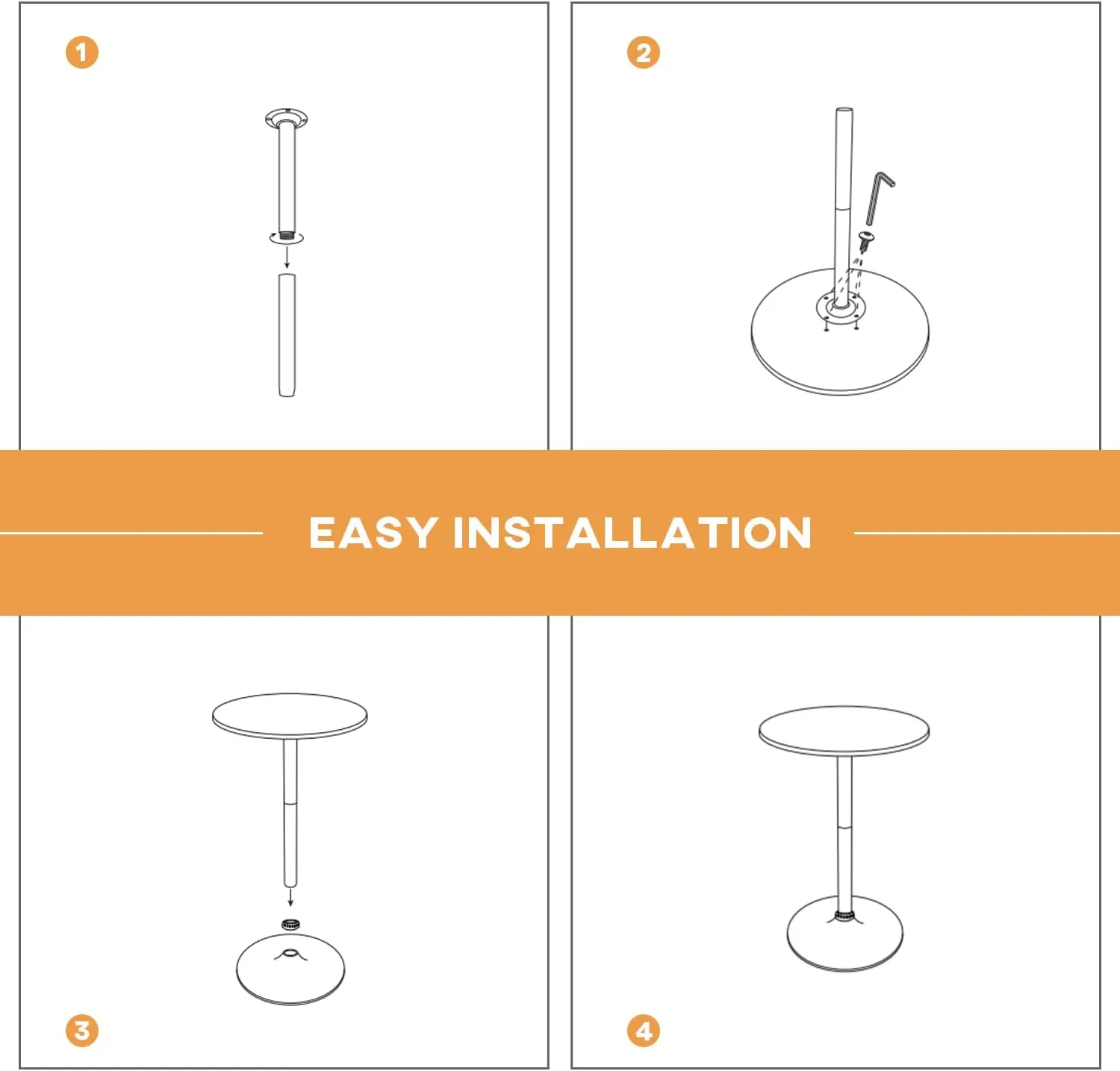 1

2

EASY INSTALLATION

3

4